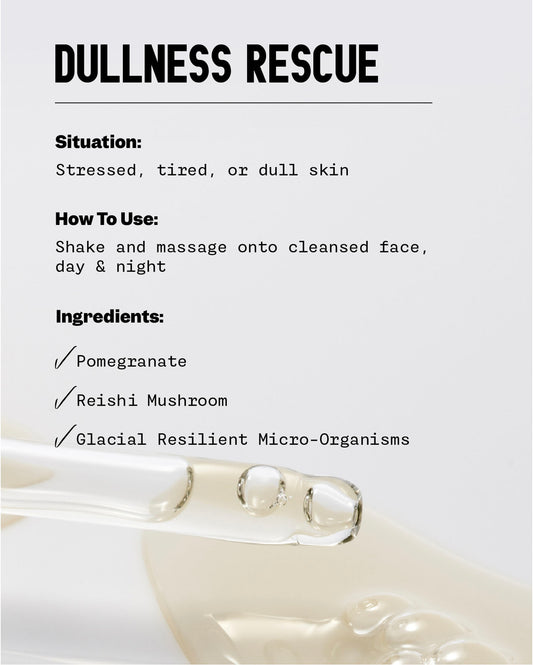 DULLNESS RESCUE

Situation:
Stressed, tired, or dull skin

How To Use:
Shake and massage onto cleansed face, day & night

Ingredients:

✓ Pomegranate

✓ Reishi Mushroom

✓ Glacial Resilient Micro-Organisms