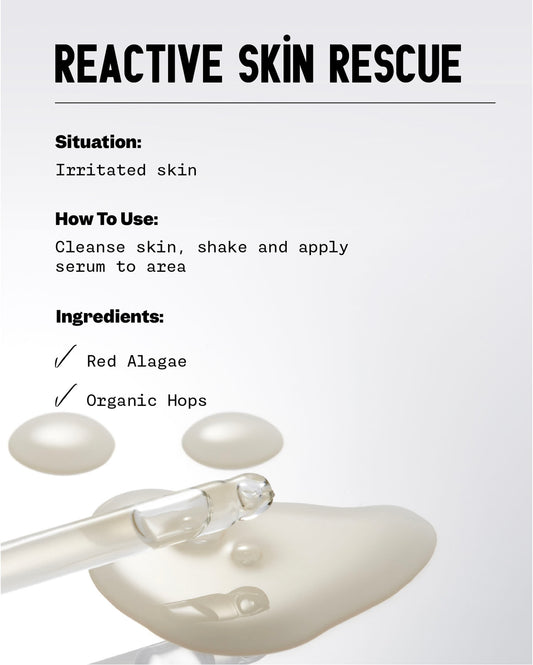 REACTIVE SKİN RESCUE

Situation:

Irritated skin

How To Use:

Cleanse skin, shake and apply serum to area

Ingredients:

✓ Red Alagae

✓ Organic Hops