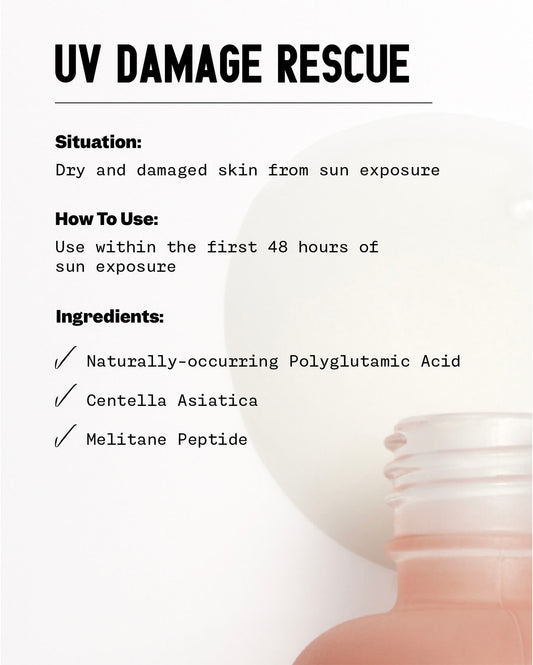 UV DAMAGE RESCUE

Situation:
Dry and damaged skin from sun exposure

How To Use:
Use within the first 48 hours of sun exposure

Ingredients:

✓ Naturally-occurring Polyglutamic Acid

✓ Centella Asiatica

✓ Melitane Peptide