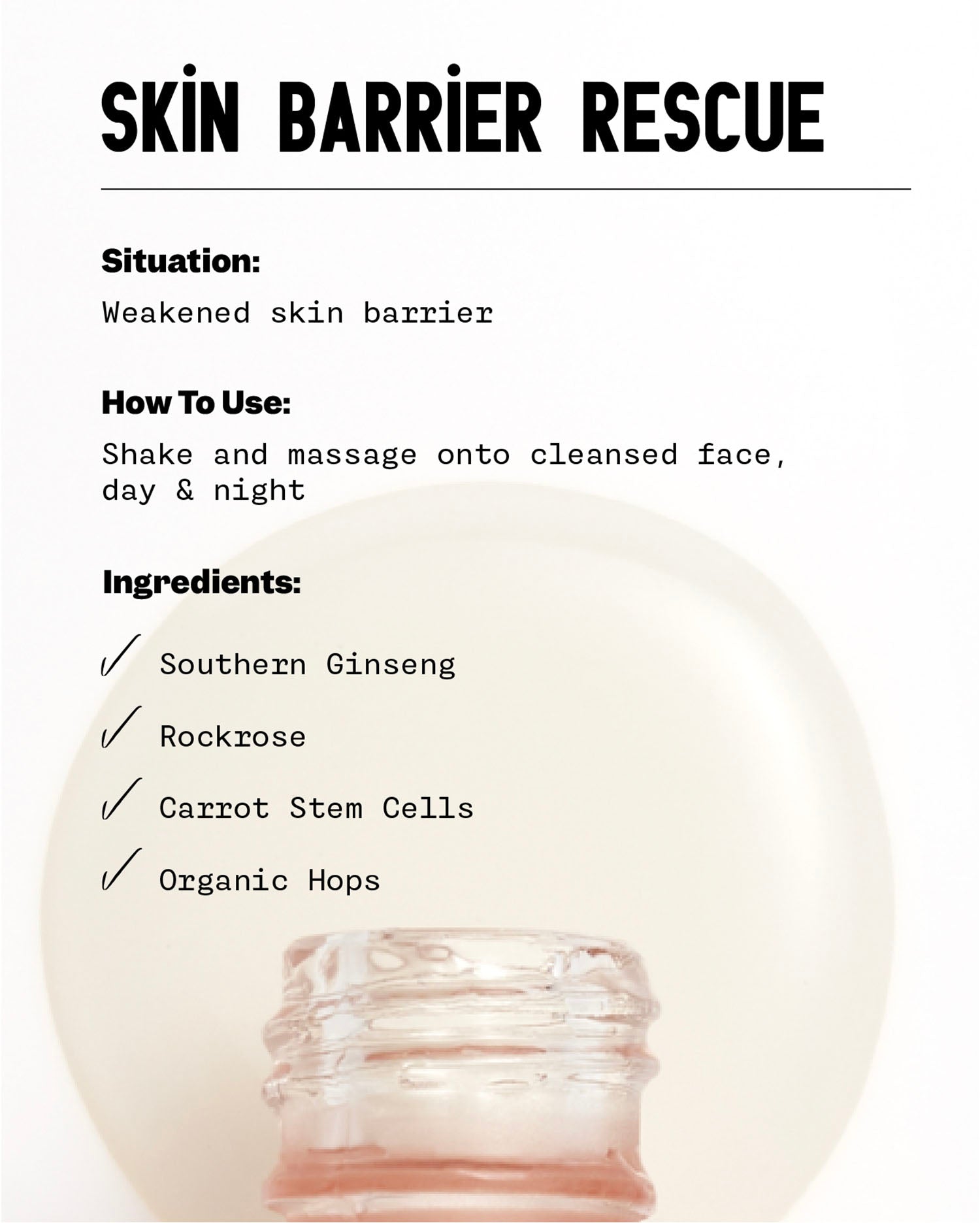 SKİN BARRİER RESCUE

Situation:

Weakened skin barrier

How To Use:

Shake and massage onto cleansed face, day & night

Ingredients:

✓ Southern Ginseng

✓ Rockrose

✓ Carrot Stem Cells

✓ Organic Hops